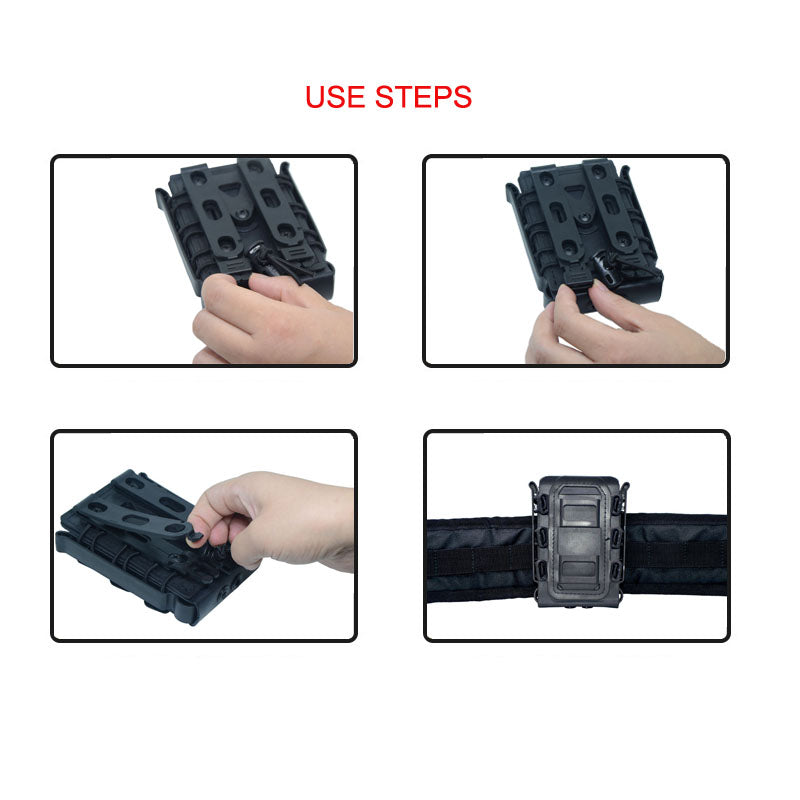 USE STEPS