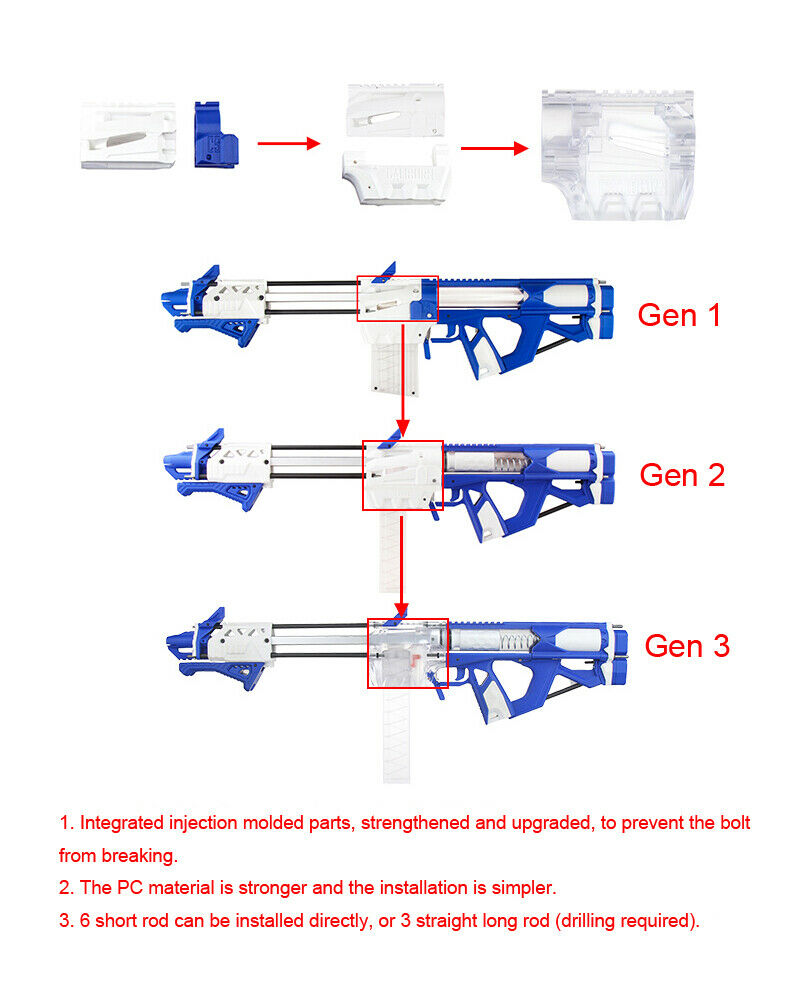 Gen 1

Gen 2

Gen 3

1. Integrated injection molded parts, strengthened and upgraded, to prevent the bolt from breaking.

2. The PC material is stronger and the installation is simpler.

3. 6 short rod can be installed directly, or 3 straight long rod (drilling required).