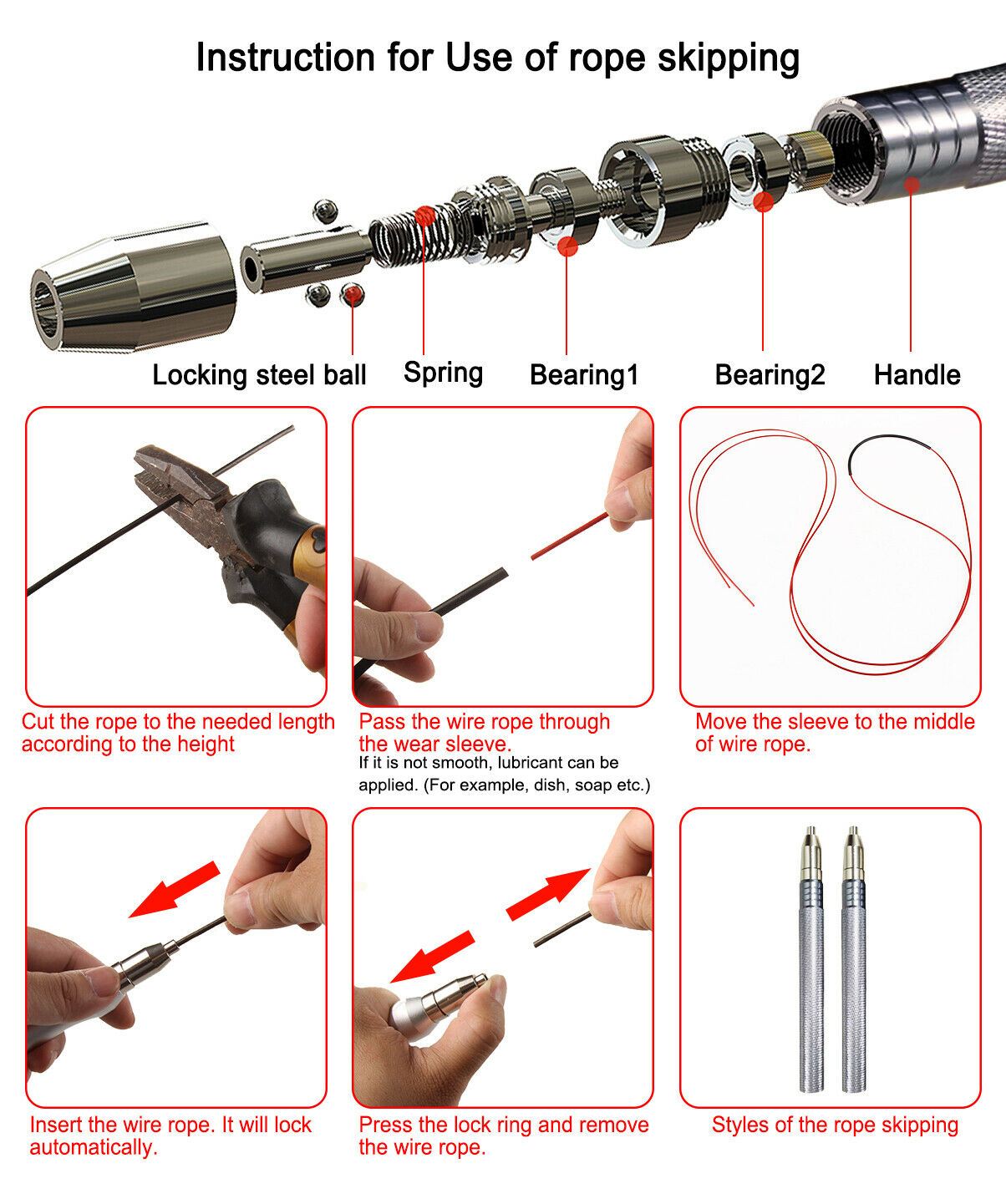 Instruction for Use of rope skipping

Locking steel ball Spring Bearing1 Bearing2 Handle

Cut the rope to the needed length according to the height

Pass the wire rope through the wear sleeve.
If it is not smooth, lubricant can be applied. (For example, dish, soap etc.)

Move the sleeve to the middle of wire rope.

Insert the wire rope. It will lock automatically.

Press the lock ring and remove the wire rope.

Styles of the rope skipping