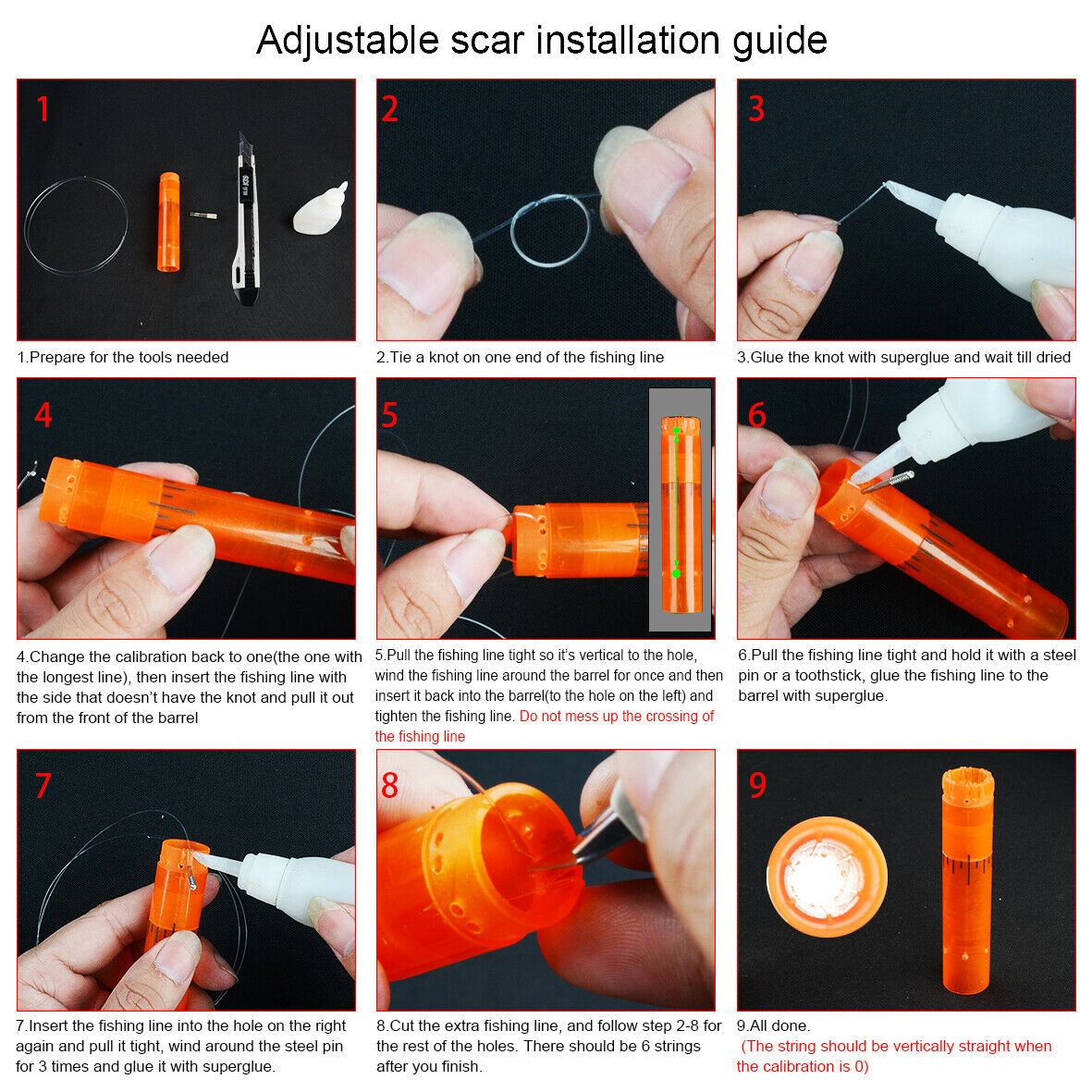 Adjustable scar installation guide

1

1.Prepare for the tools needed

2

2.Tie a knot on one end of the fishing line

3

3.Glue the knot with superglue and wait till dried

4

4.Change the calibration back to one(the one with the longest line), then insert the fishing line with the side that doesn't have the knot and pull it out from the front of the barrel

5

5.Pull the fishing line tight so it's vertical to the hole, wind the fishing line around the barrel for once and then insert it back into the barrel(to the hole on the left) and tighten the fishing line. Do not mess up the crossing of the fishing line

6

6.Pull the fishing line tight and hold it with a steel pin or a toothstick, glue the fishing line to the barrel with superglue.

7

7.Insert the fishing line into the hole on the right again and pull it tight, wind around the steel pin for 3 times and glue it with superglue.

8

8.Cut the extra fishing line, and follow step 2-8 for the rest of the holes. There should be 6 strings after you finish.

9

9.All done.
(The string should be vertically straight when the calibration is 0)