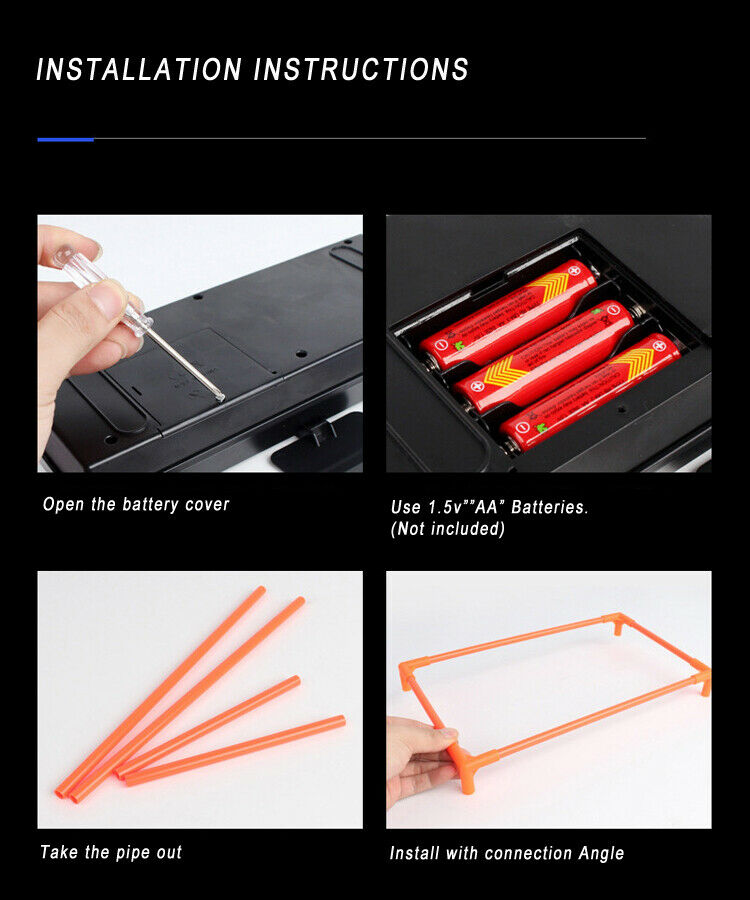 INSTALLATION INSTRUCTIONS

Open the battery cover

Use 1.5v""AA" Batteries. (Not included)

Take the pipe out

Install with connection Angle