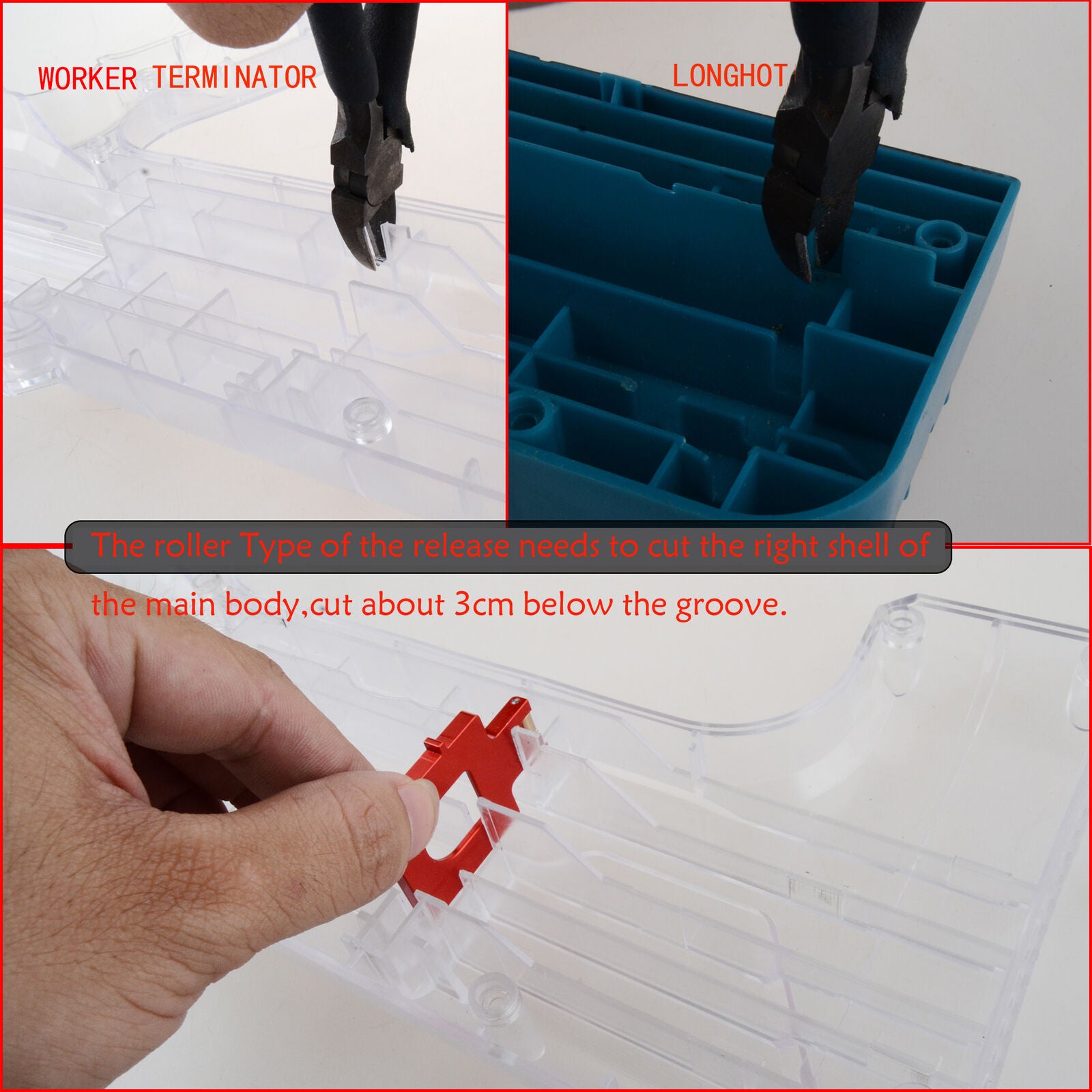 WORKER TERMINATOR

LONGHOT

The roller Type of the release needs to cut the right shell of the main body,cut about 3cm below the groove.