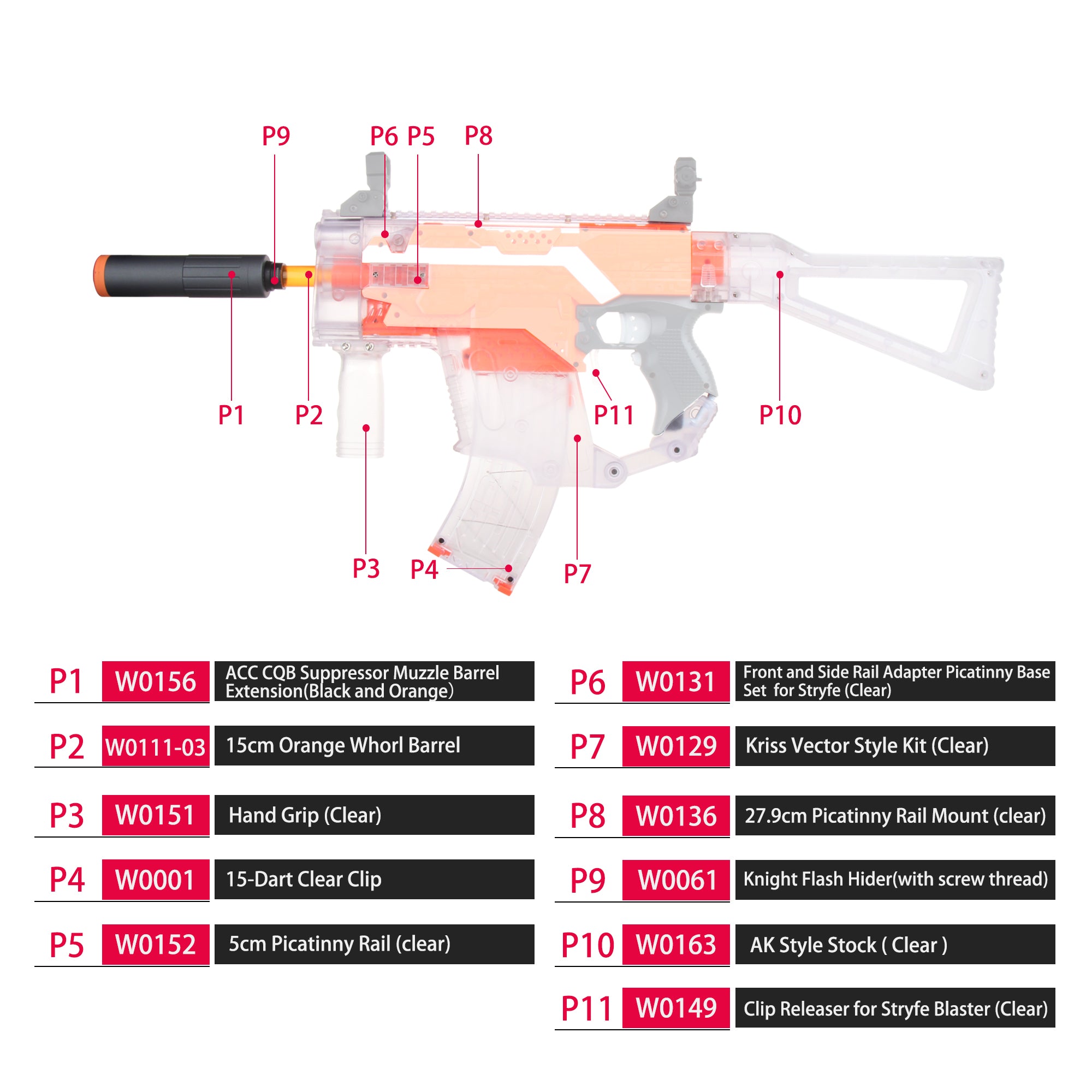 P9 P6 P5 P8

P1 P2 P11 P10

P3 P4 P7

| | | |
|---|---|---|
| P1 | W0156 | ACC CQB Suppressor Muzzle Barrel Extension(Black and Orange) |
| P2 | W0111-03 | 15cm Orange Whorl Barrel |
| P3 | W0151 | Hand Grip (Clear) |
| P4 | W0001 | 15-Dart Clear Clip |
| P5 | W0152 | 5cm Picatinny Rail (clear) |

| | | |
|---|---|---|
| P6 | W0131 | Front and Side Rail Adapter Picatinny Base Set for Stryfe (Clear) |
| P7 | W0129 | Kriss Vector Style Kit (Clear) |
| P8 | W0136 | 27.9cm Picatinny Rail Mount (clear) |
| P9 | W0061 | Knight Flash Hider(with screw thread) |
| P10 | W0163 | AK Style Stock ( Clear ) |
| P11 | W0149 | Clip Releaser for Stryfe Blaster (Clear) |